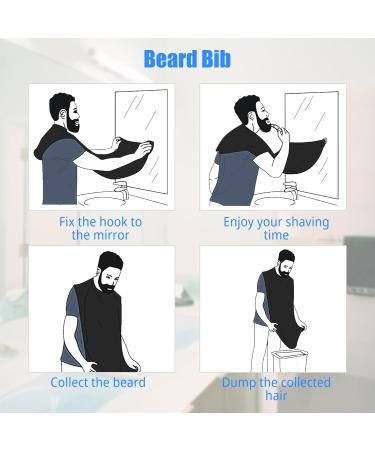 Beard Bib

Fix the hook to the mirror

Enjoy your shaving time

Collect the beard

Dump the collected hair