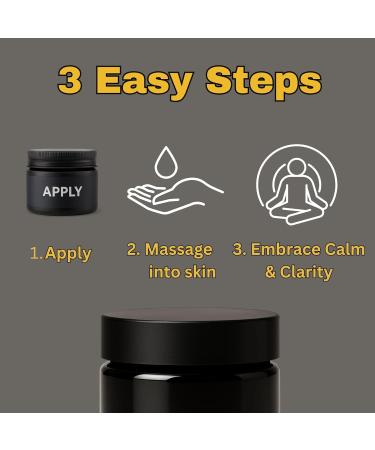 3 Easy Steps

APPLY

1. Apply

2. Massage into skin

3. Embrace Calm & Clarity