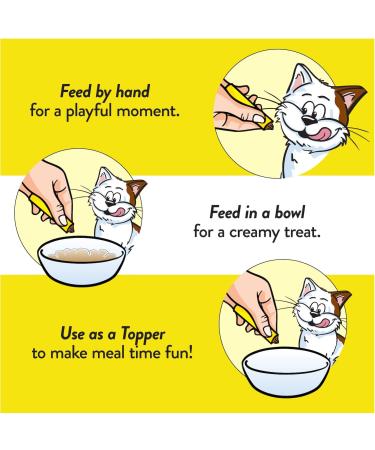 Feed by hand
for a playful moment.

Feed in a bowl
for a creamy treat.

Use as a Topper
to make meal time fun!