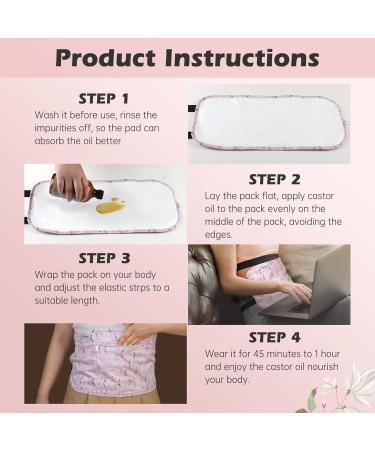 Product Instructions

STEP 1

Wash it before use, rinse the impurities off, so the pad can absorb the oil better

STEP 2

Lay the pack flat, apply castor oil to the pack evenly on the middle of the pack, avoiding the edges.

STEP 3

Wrap the pack on your body and adjust the elastic strps to a suitable length.

STEP 4

Wear it for 45 minutes to 1 hour and enjoy the castor oil nourish your body.