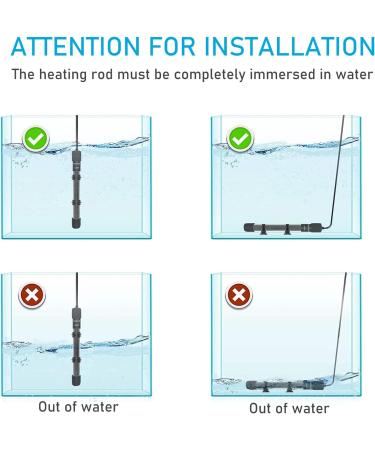 ATTENTION FOR INSTALLATION

The heating rod must be completely immersed in water

Out of water

Out of water