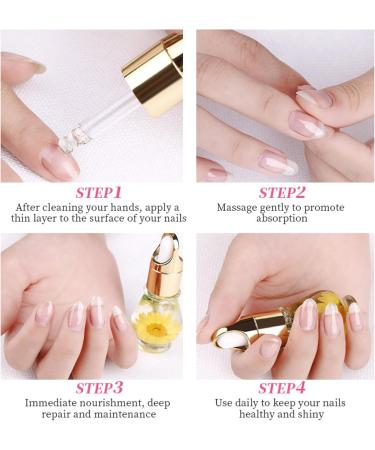 STEP1
After cleaning your hands, apply a thin layer to the surface of your nails

STEP2
Massage gently to promote absorption

STEP3
Immediate nourishment, deep repair and maintenance

STEP4
Use daily to keep your nails healthy and shiny