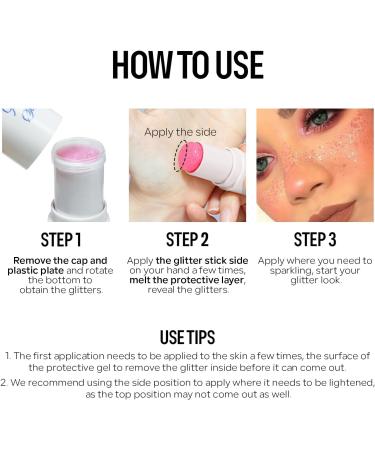 HOW TO USE

Apply the side

STEP 1

Remove the cap and plastic plate and rotate the bottom to obtain the glitters.

STEP 2

Apply the glitter stick side on your hand a few times, melt the protective layer, reveal the glitters.

STEP 3

Apply where you need to sparkling, start your glitter look.

USE TIPS

1. The first application needs to be applied to the skin a few times, the surface of the protective gel to remove the glitter inside before it can come out.

2. We recommend using the side position to apply where it needs to be lightened, as the top position may not come out as well.