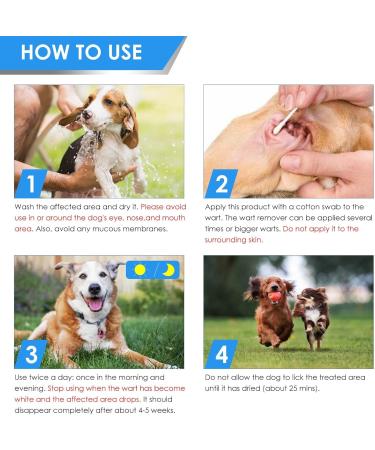 HOW TO USE

1

Wash the affected area and dry it. Please avoid use in or around the dog's eye, nose,and mouth area. Also, avoid any mucous membranes.

2

Apply this product with a cotton swab to the wart. The wart remover can be applied several times or bigger warts. Do not apply it to the surrounding skin.

3

Use twice a day: once in the morning and evening. Stop using when the wart has become white and the affected area drops. It should disappear completely after about 4-5 weeks.

4

Do not allow the dog to lick the treated area until it has dried (about 25 mins).