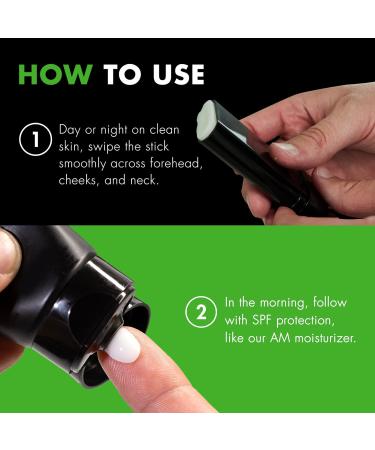 HOW TO USE

1 Day or night on clean skin, swipe the stick smoothly across forehead, cheeks, and neck.

2 In the morning, follow with SPF protection, like our AM moisturizer.