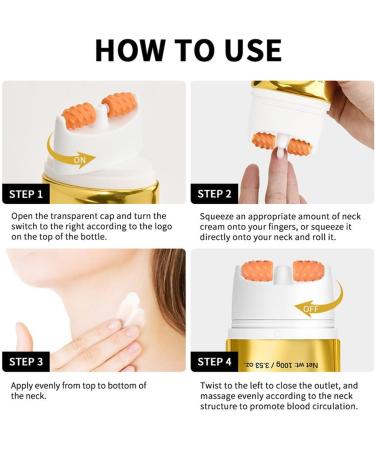 HOW TO USE

ON

STEP 1

Open the transparent cap and turn the switch to the right according to the logo on the top of the bottle.

STEP 2

Squeeze an appropriate amount of neck cream onto your fingers, or squeeze it directly onto your neck and roll it.

STEP 3

Apply evenly from top to bottom of the neck.

OFF

Net wt: 100g / 3.53 oz.

STEP 4

Twist to the left to close the outlet, and massage evenly according to the neck structure to promote blood circulation.