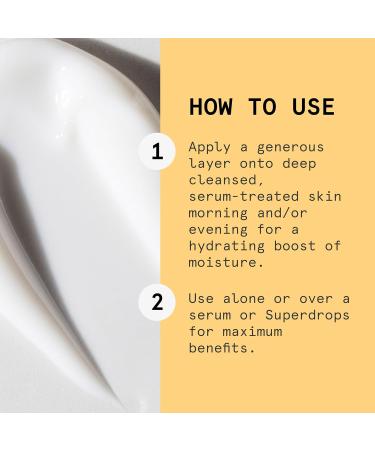 HOW TO USE

1 Apply a generous layer onto deep cleansed, serum-treated skin morning and/or evening for a hydrating boost of moisture.

2 Use alone or over a serum or Superdrops for maximum benefits.