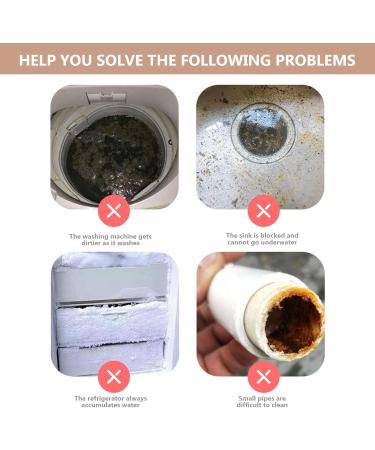 HELP YOU SOLVE THE FOLLOWING PROBLEMS

The washing machine gets dirtier as it washes

The sink is blocked and cannot go underwater

The refrigerator always accumulates water

Small pipes are difficult to clean