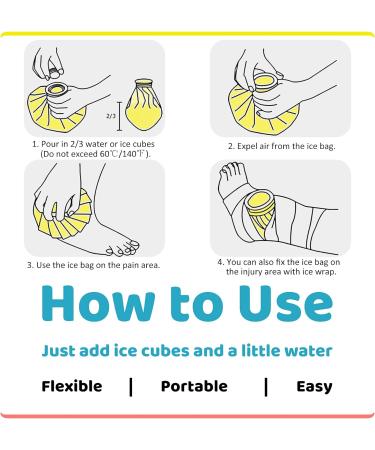 2/3

1. Pour in 2/3 water or ice cubes (Do not exceed 60℃/140℉).

2. Expel air from the ice bag.

3. Use the ice bag on the pain area.

4. You can also fix the ice bag on the injury area with ice wrap.

How to Use

Just add ice cubes and a little water

Flexible | Portable | Easy