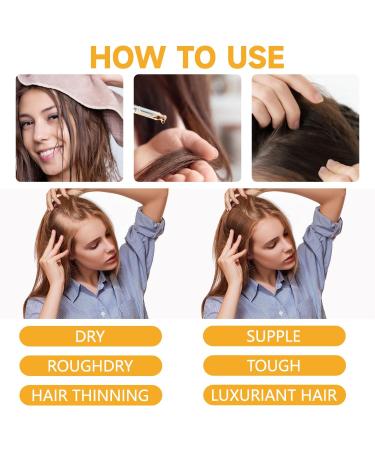 HOW TO USE

DRY

ROUGHDRY

HAIR THINNING

SUPPLE

TOUGH

LUXURIANT HAIR