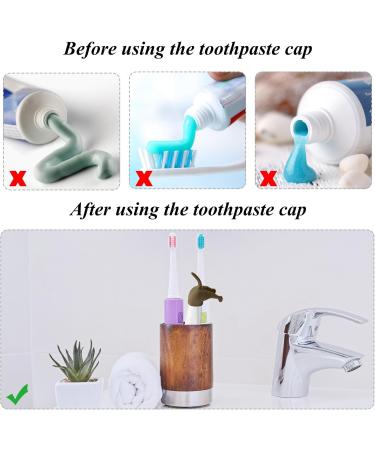 Before using the toothpaste cap

After using the toothpaste cap