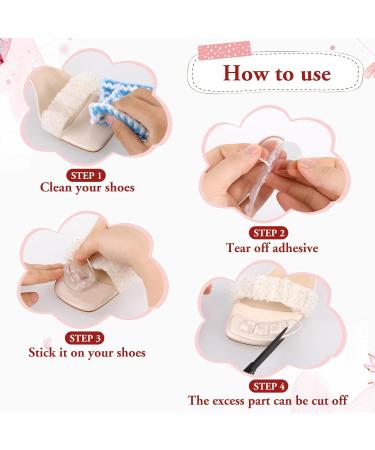 How to use

STEP 1
Clean your shoes

STEP 2
Tear off adhesive

STEP 3
Stick it on your shoes

STEP 4
The excess part can be cut off