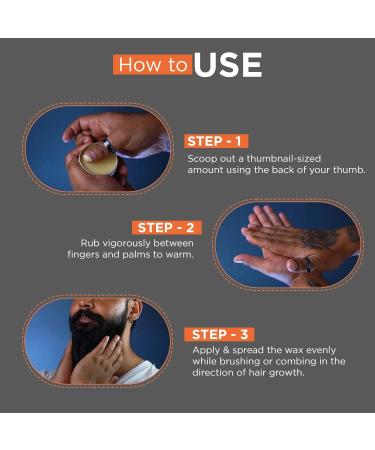 How to USE

STEP - 1
Scoop out a thumbnail-sized amount using the back of your thumb.

STEP - 2
Rub vigorously between fingers and palms to warm.

STEP - 3
Apply & spread the wax evenly while brushing or combing in the direction of hair growth.