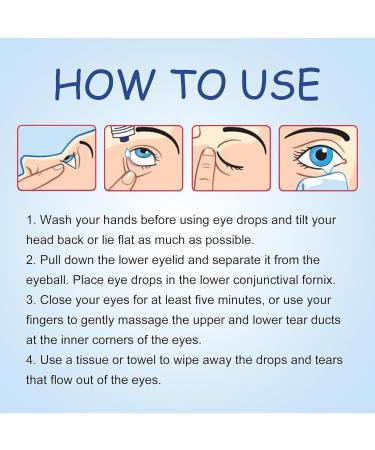 HOW TO USE

1. Wash your hands before using eye drops and tilt your head back or lie flat as much as possible.
2. Pull down the lower eyelid and separate it from the eyeball. Place eye drops in the lower conjunctival fornix.
3. Close your eyes for at least five minutes, or use your fingers to gently massage the upper and lower tear ducts at the inner corners of the eyes.
4. Use a tissue or towel to wipe away the drops and tears that flow out of the eyes.