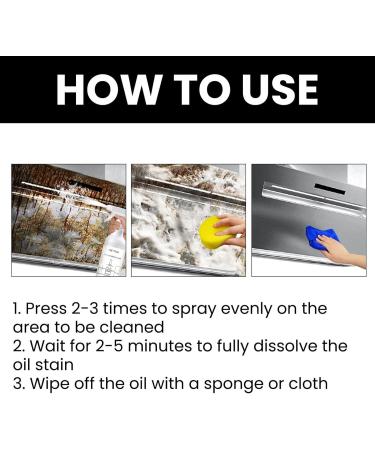 HOW TO USE

1. Press 2-3 times to spray evenly on the area to be cleaned
2. Wait for 2-5 minutes to fully dissolve the oil stain
3. Wipe off the oil with a sponge or cloth