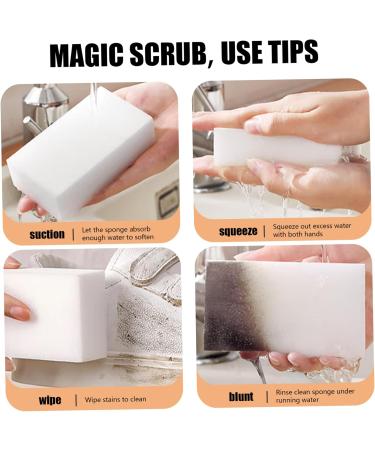 MAGIC SCRUB, USE TIPS

suction | Let the sponge absorb enough water to soften

squeeze | Squeeze out excess water with both hands

wipe | Wipe stains to clean

blunt | Rinse clean sponge under running water