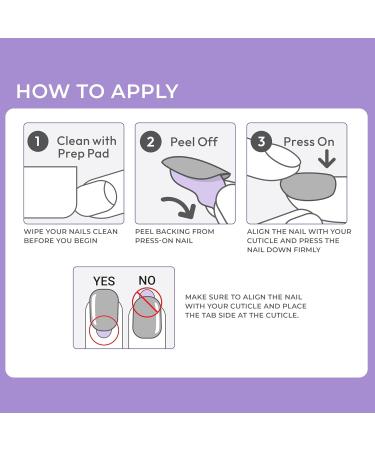 HOW TO APPLY

1 Clean with Prep Pad

WIPE YOUR NAILS CLEAN BEFORE YOU BEGIN

2 Peel Off

PEEL BACKING FROM PRESS-ON NAIL

3 Press On

ALIGN THE NAIL WITH YOUR CUTICLE AND PRESS THE NAIL DOWN FIRMLY

YES NO

MAKE SURE TO ALIGN THE NAIL WITH YOUR CUTICLE AND PLACE THE TAB SIDE AT THE CUTICLE.