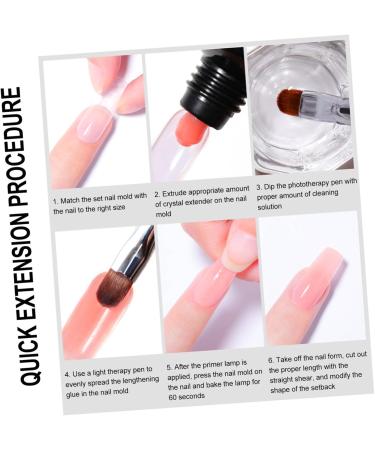 QUICK EXTENSION PROCEDURE

1. Match the set nail mold with the nail to the right size

2. Extrude appropriate amount of crystal extender on the nail mold

3. Dip the phototherapy pen with proper amount of cleaning solution

4. Use a light therapy pen to evenly spread the lengthening glue in the nail mold

5. After the primer lamp is applied, press the nail mold on the nail and bake the lamp for 60 seconds

6. Take off the nail form, cut out the proper length with the straight shear, and modify the shape of the setback