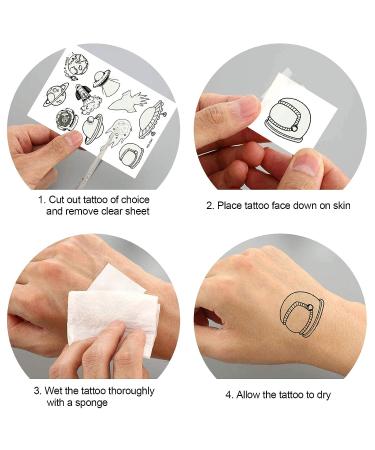 1. Cut out tattoo of choice and remove clear sheet

2. Place tattoo face down on skin

3. Wet the tattoo thoroughly with a sponge

4. Allow the tattoo to dry