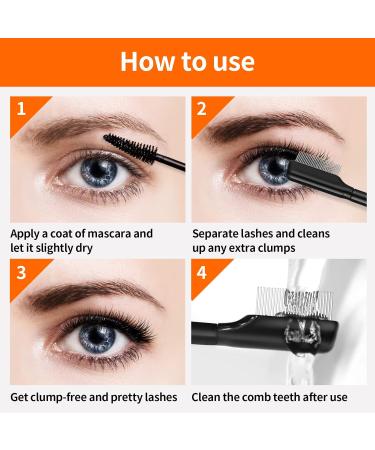 How to use

1

Apply a coat of mascara and let it slightly dry

2

Separate lashes and cleans up any extra clumps

3

Get clump-free and pretty lashes

4

Clean the comb teeth after use