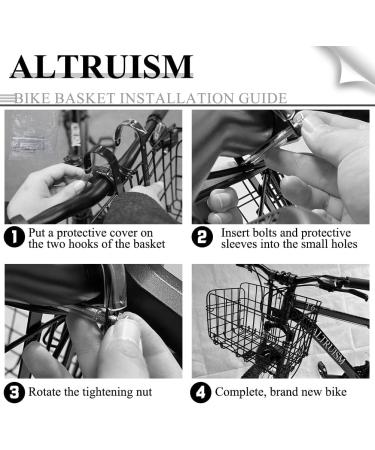 ALTRUISM

BIKE BASKET INSTALLATION GUIDE

1 Put a protective cover on the two hooks of the basket

2 Insert bolts and protective sleeves into the small holes

3 Rotate the tightening nut

ALTRUISM

4 Complete, brand new bike