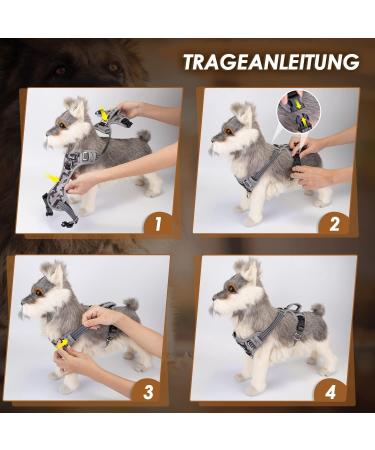 TRAGEANLEITUNG

1

2

3

4