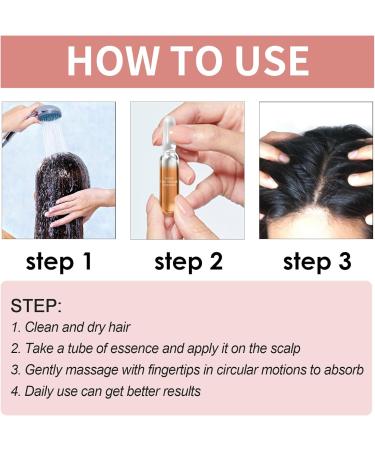 HOW TO USE

step 1

step 2

step 3

STEP:
1. Clean and dry hair
2. Take a tube of essence and apply it on the scalp
3. Gently massage with fingertips in circular motions to absorb
4. Daily use can get better results