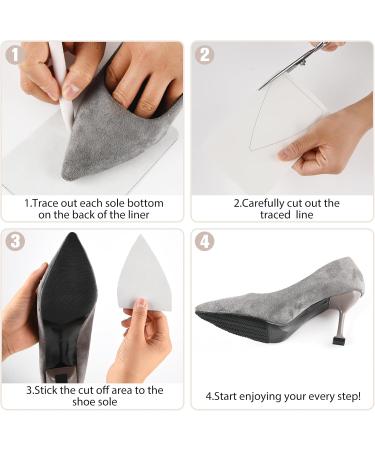 1

1.Trace out each sole bottom on the back of the liner

2

2.Carefully cut out the traced line

3

3.Stick the cut off area to the shoe sole

4

4.Start enjoying your every step!