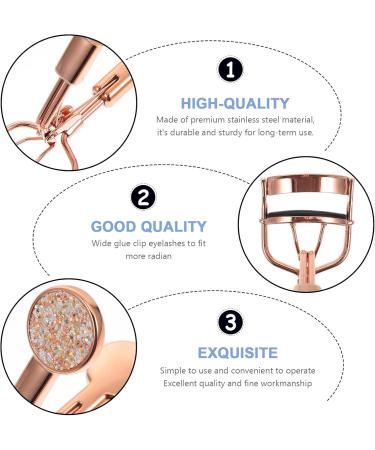 1

HIGH-QUALITY

Made of premium stainless steel material, it's durable and sturdy for long-term use.

2

GOOD QUALITY

Wide glue clip eyelashes to fit more radian

3

EXQUISITE

Simple to use and convenient to operate Excellent quality and fine workmanship