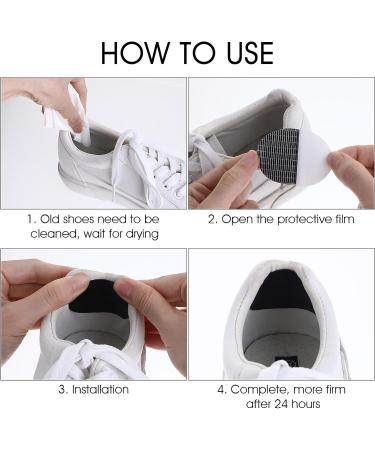 HOW TO USE

1. Old shoes need to be cleaned, wait for drying

2. Open the protective film

3. Installation

4. Complete, more firm after 24 hours