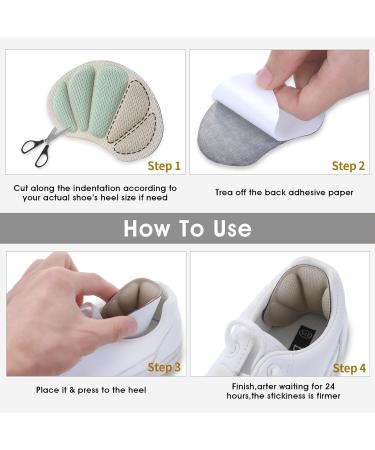 Step 1

Cut along the indentation according to your actual shoe's heel size if need

Step 2

Trea off the back adhesive paper

How To Use

Step 3

Place it & press to the heel

Step 4

Finish,arter waiting for 24 hours,the stickiness is firmer