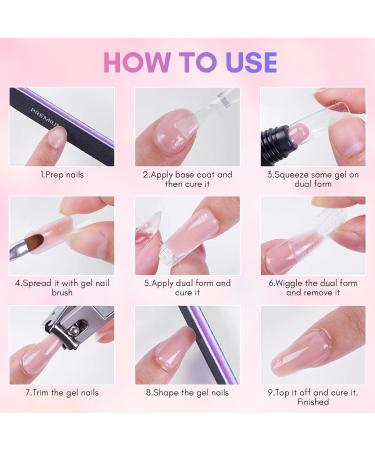 HOW TO USE

PREMIU

1.Prep nails

2.Apply base coat and then cure it

3.Squeeze some gel on dual form

4.Spread it with gel nail brush

5.Apply dual form and cure it

6.Wiggle the dual form and remove it

7.Trim the gel nails

8.Shape the gel nails

9.Top it off and cure it. Finished