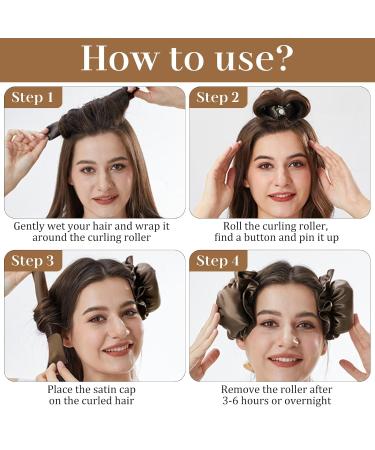 How to use?

Step 1

Gently wet your hair and wrap it around the curling roller

Step 2

Roll the curling roller, find a button and pin it up

Step 3

Place the satin cap on the curled hair

Step 4

Remove the roller after 3-6 hours or overnight