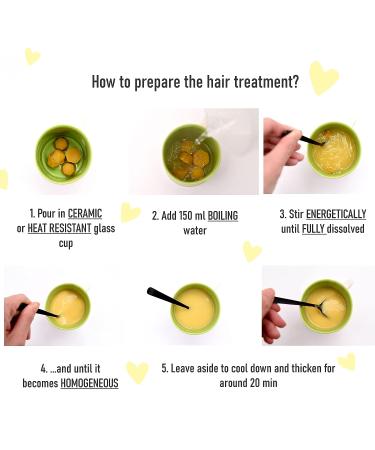 How to prepare the hair treatment?

1. Pour in CERAMIC or HEAT RESISTANT glass cup

2. Add 150 ml BOILING water

3. Stir ENERGETICALLY until FULLY dissolved

4. ...and until it becomes HOMOGENEOUS

5. Leave aside to cool down and thicken for around 20 min