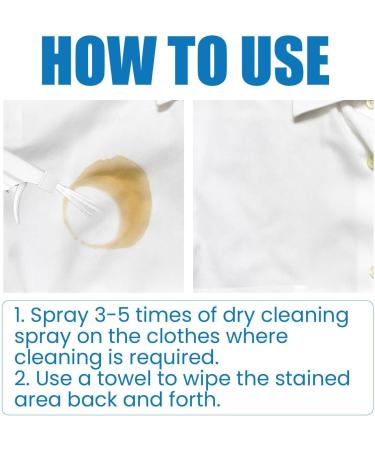 HOW TO USE

1. Spray 3-5 times of dry cleaning spray on the clothes where cleaning is required.
2. Use a towel to wipe the stained area back and forth.