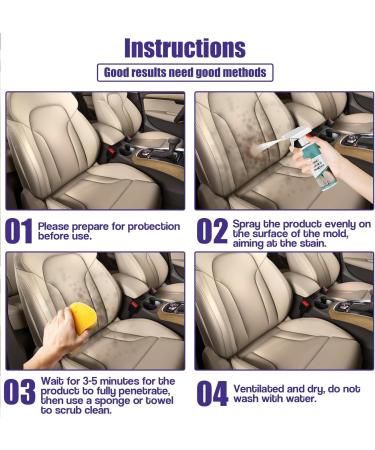 Instructions

Good results need good methods

01 Please prepare for protection before use.

02 Spray the product evenly on the surface of the mold, aiming at the stain.

03 Wait for 3-5 minutes for the product to fully penetrate, then use a sponge or towel to scrub clean.

04 Ventilated and dry, do not wash with water.