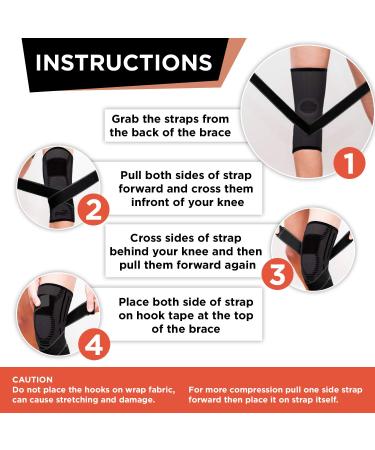 INSTRUCTIONS

Grab the straps from the back of the brace

1

Pull both sides of strap forward and cross them infront of your knee

2

Cross sides of strap behind your knee and then pull them forward again

3

Place both side of strap on hook tape at the top of the brace

4

CAUTION
Do not place the hooks on wrap fabric, can cause stretching and damage.

For more compression pull one side strap forward then place it on strap itself.