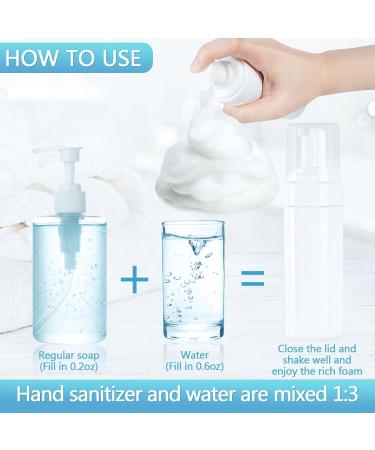 HOW TO USE

+

=

Regular soap
(Fill in 0.2oz)

Water
(Fill in 0.6oz)

Close the lid and shake well and enjoy the rich foam

Hand sanitizer and water are mixed 1:3