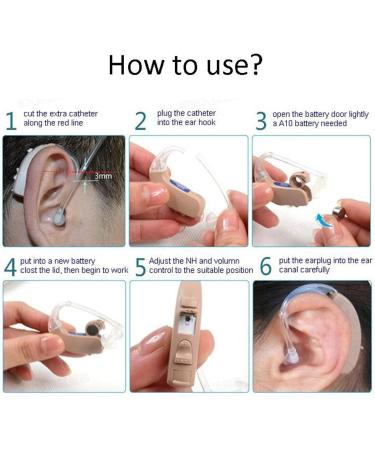 How to use?

1 cut the extra catheter along the red line

2 plug the catheter into the ear hook

3 open the battery door lightly a A10 battery needed

3mm

4 put into a new battery clost the lid, then begin to work

5 Adjust the NH and volumn control to the suitable position

6 put the earplug into the ear canal carefully