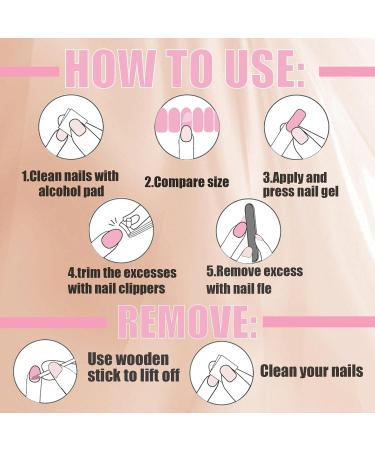 HOW TO USE:

1.Clean nails with alcohol pad

2.Compare size

3.Apply and press nail gel

4.trim the excesses with nail clippers

5.Remove excess with nail fle

REMOVE:

Use wooden stick to lift off

Clean your nails