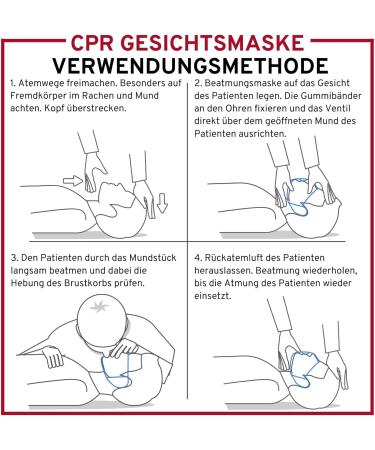 CPR GESICHTSMASKE
VERWENDUNGSMETHODE

1. Atemwege freimachen. Besonders auf Fremdkörper im Rachen und Mund achten. Kopf überstrecken.

2. Beatmungsmaske auf das Gesicht des Patienten legen. Die Gummibänder an den Ohren fixieren und das Ventil direkt über dem geöffneten Mund des Patienten ausrichten.

3. Den Patienten durch das Mundstück langsam beatmen und dabei die Hebung des Brustkorbs prüfen.

4. Rückatemluft des Patienten herauslassen. Beatmung wiederholen, bis die Atmung des Patienten wieder einsetzt.