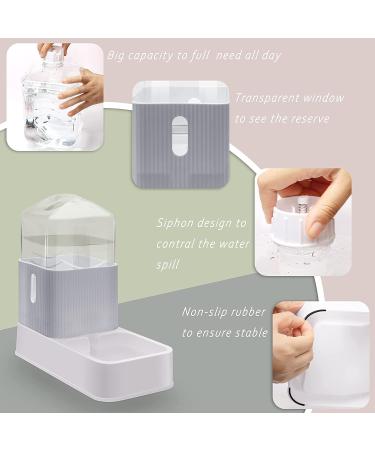 Big capacity to full need all day

Transparent window to see the reserve

Siphon design to contral the water spill

Non-slip rubber to ensure stable