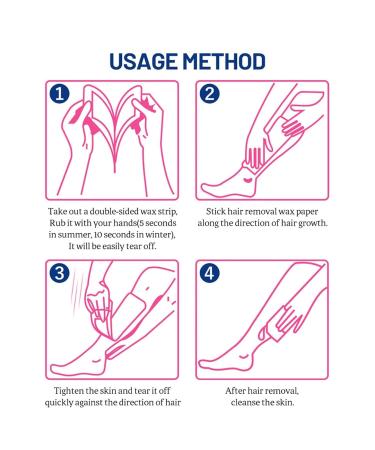 USAGE METHOD

1

Take out a double-sided wax strip, Rub it with your hands(5 seconds in summer, 10 seconds in winter), It will be easily tear off.

2

Stick hair removal wax paper along the direction of hair growth.

3

Tighten the skin and tear it off quickly against the direction of hair

4

After hair removal, cleanse the skin.