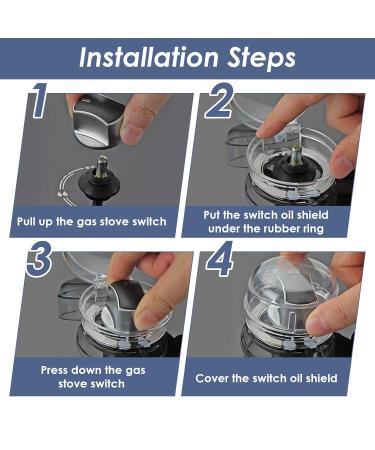 Installation Steps

1

Pull up the gas stove switch

2

Put the switch oil shield under the rubber ring

3

Press down the gas stove switch

4

Cover the switch oil shield