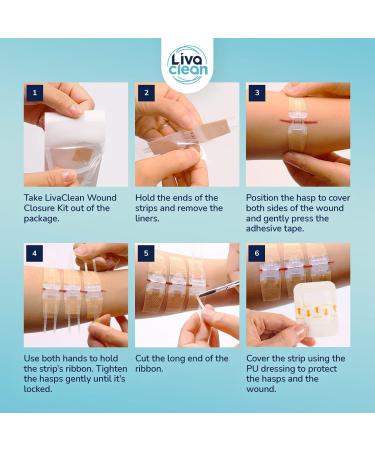 Liva clean

1

Take LivaClean Wound Closure Kit out of the package.

2

Hold the ends of the strips and remove the liners.

3

Position the hasp to cover both sides of the wound and gently press the adhesive tape.

4

Use both hands to hold the strip's ribbon. Tighten the hasps gently until it's locked.

5

Cut the long end of the ribbon.

6

Cover the strip using the PU dressing to protect the hasps and the wound.