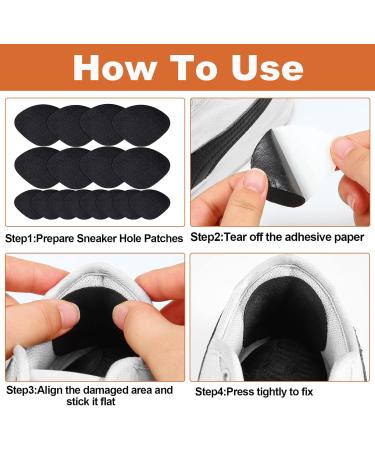 How To Use

Step1:Prepare Sneaker Hole Patches

Step2:Tear off the adhesive paper

Step3:Align the damaged area and stick it flat

Step4:Press tightly to fix