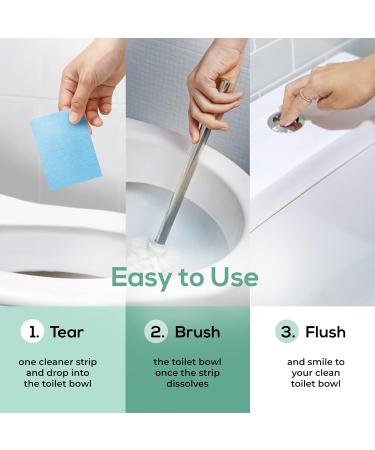 Easy to Use

1. Tear

one cleaner strip and drop into the toilet bowl

2. Brush

the toilet bowl once the strip dissolves

3. Flush

and smile to your clean toilet bowl