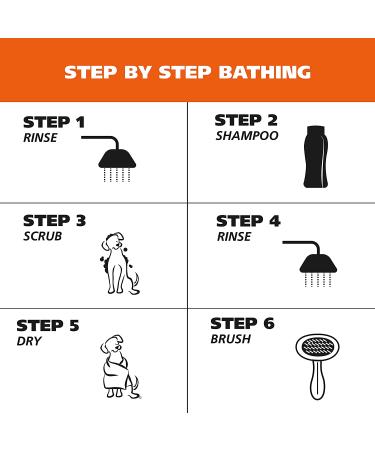 STEP BY STEP BATHING

STEP 1
RINSE

STEP 2
SHAMPOO

STEP 3
SCRUB

STEP 4
RINSE

STEP 5
DRY

STEP 6
BRUSH