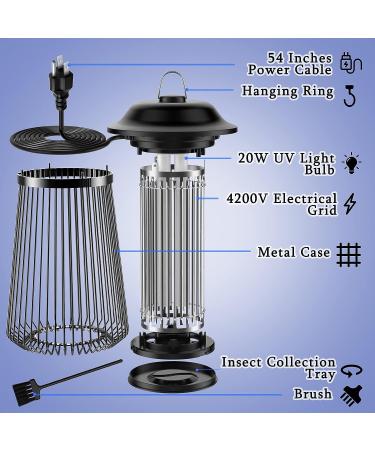 54 Inches
Power Cable

Hanging Ring

20W UV Light
Bulb

4200V Electrical
Grid

Metal Case

Insect Collection
Tray

Brush