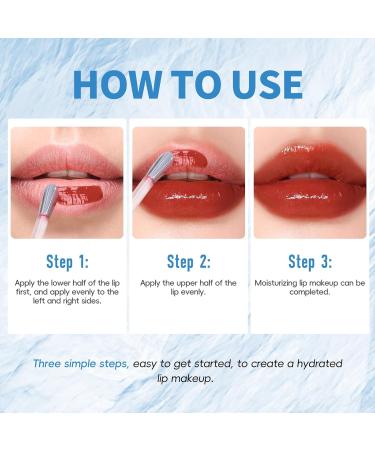 HOW TO USE

Step 1:

Apply the lower half of the lip first, and apply evenly to the left and right sides.

Step 2:

Apply the upper half of the lip evenly.

Step 3:

Moisturizing lip makeup can be completed.

Three simple steps, easy to get started, to create a hydrated lip makeup.